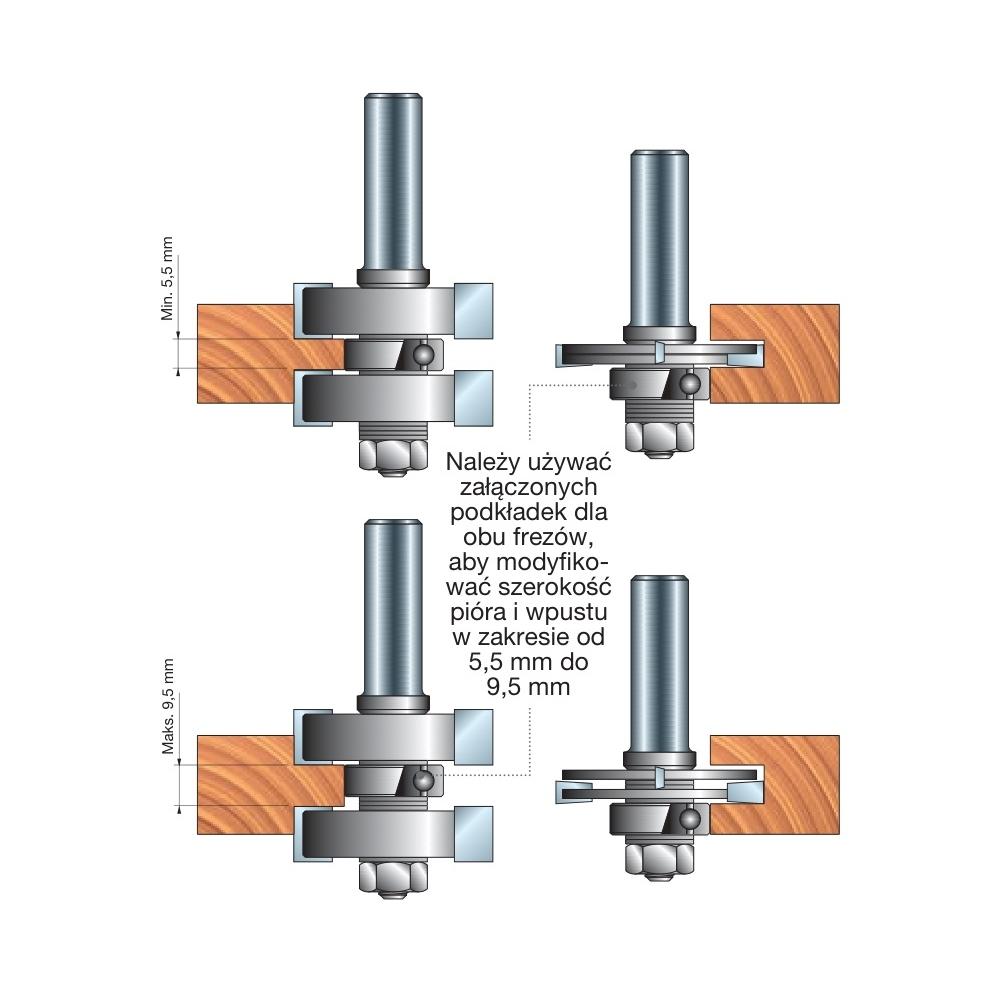 Min. 5,5 mm

Należy używać załączonych podkładek dla obu frezów, aby modyfikować szerokość pióra i wpustu w zakresie od 5,5 mm do 9,5 mm

Maks. 9,5 mm