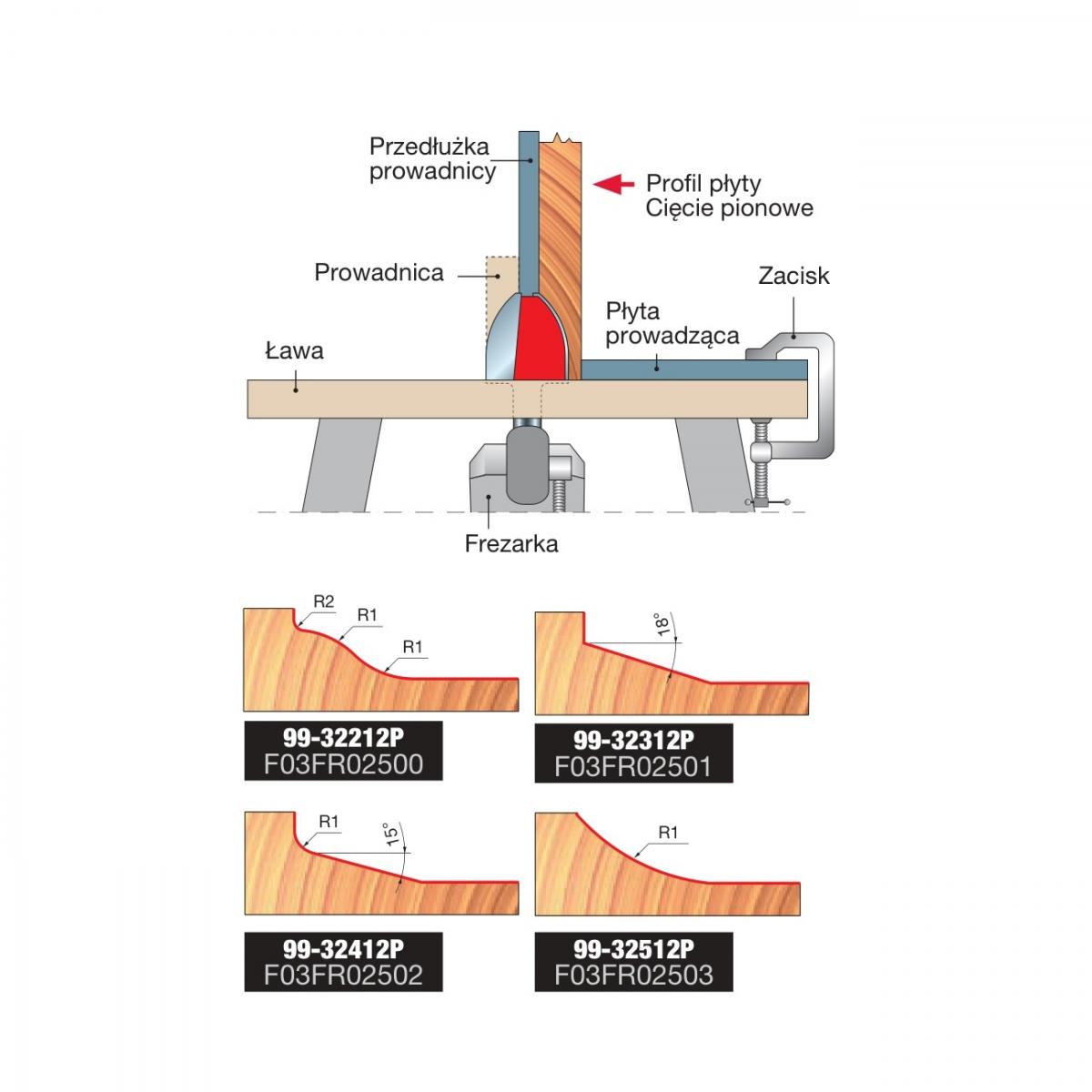 Przedłużka prowadnicy

Profil płyty
Cięcie pionowe

Prowadnica

Zacisk

Płyta prowadząca

Ława

Frezarka

R2
R1
R1

99-32212P
F03FR02500

18°

99-32312P
F03FR02501

R1
15°

99-32412P
F03FR02502

R1

99-32512P
F03FR02503